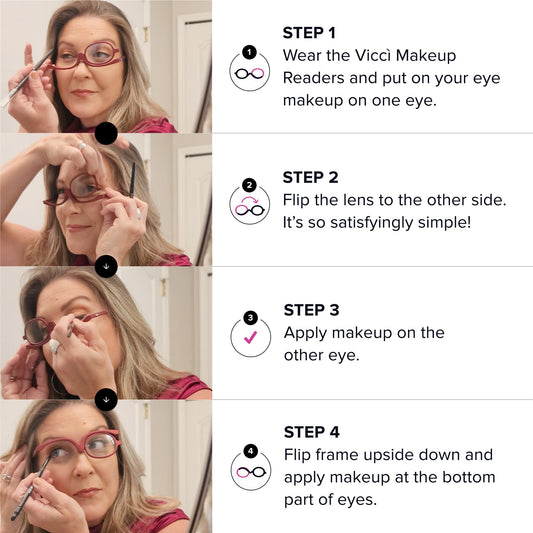 1

STEP 1
Wear the Viccì Makeup Readers and put on your eye makeup on one eye.

2

STEP 2
Flip the lens to the other side. It's so satisfyingly simple!

3

STEP 3
Apply makeup on the other eye.

4

STEP 4
Flip frame upside down and apply makeup at the bottom part of eyes.