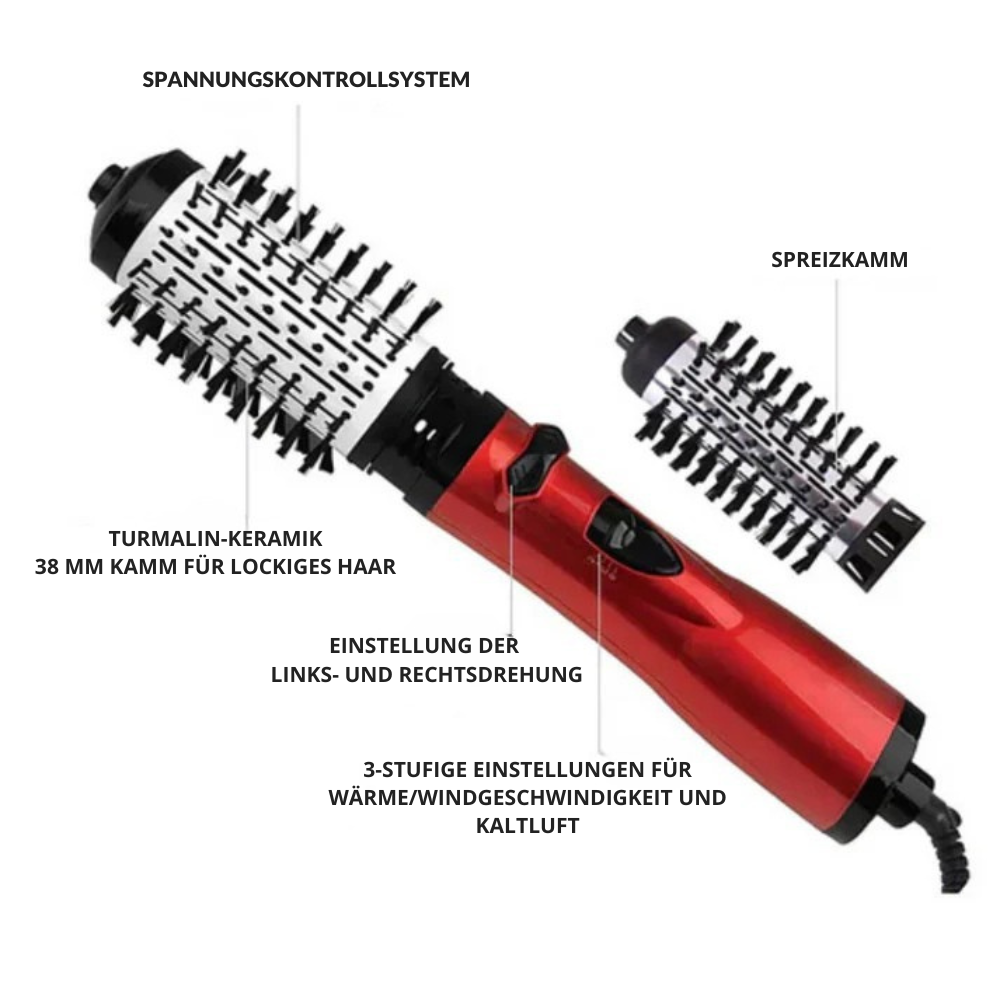 SPANNUNGSKONTROLLSYSTEM

SPREIZKAMM

TURMALIN-KERAMIK
38 MM KAMM FÜR LOCKIGES HAAR

EINSTELLUNG DER
LINKS- UND RECHTSDREHUNG

3-STUFIGE EINSTELLUNGEN FÜR
WÄRME/WINDGESCHWINDIGKEIT UND
KALTLUFT