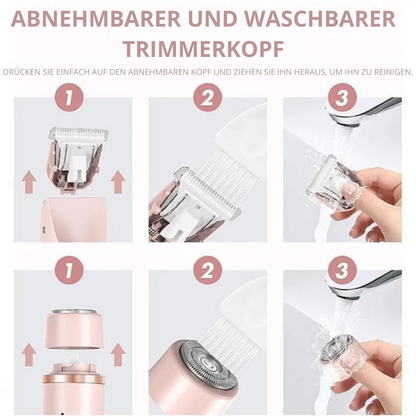 ABNEHMBARER UND WASCHBARER TRIMMERKOPF

DRÜCKEN SIE EINFACH AUF DEN ABNEHMBAREN KOPF UND ZIEHEN SIE IHN HERAUS, UM IHN ZU REINIGEN.

1

2

3

1

2

3