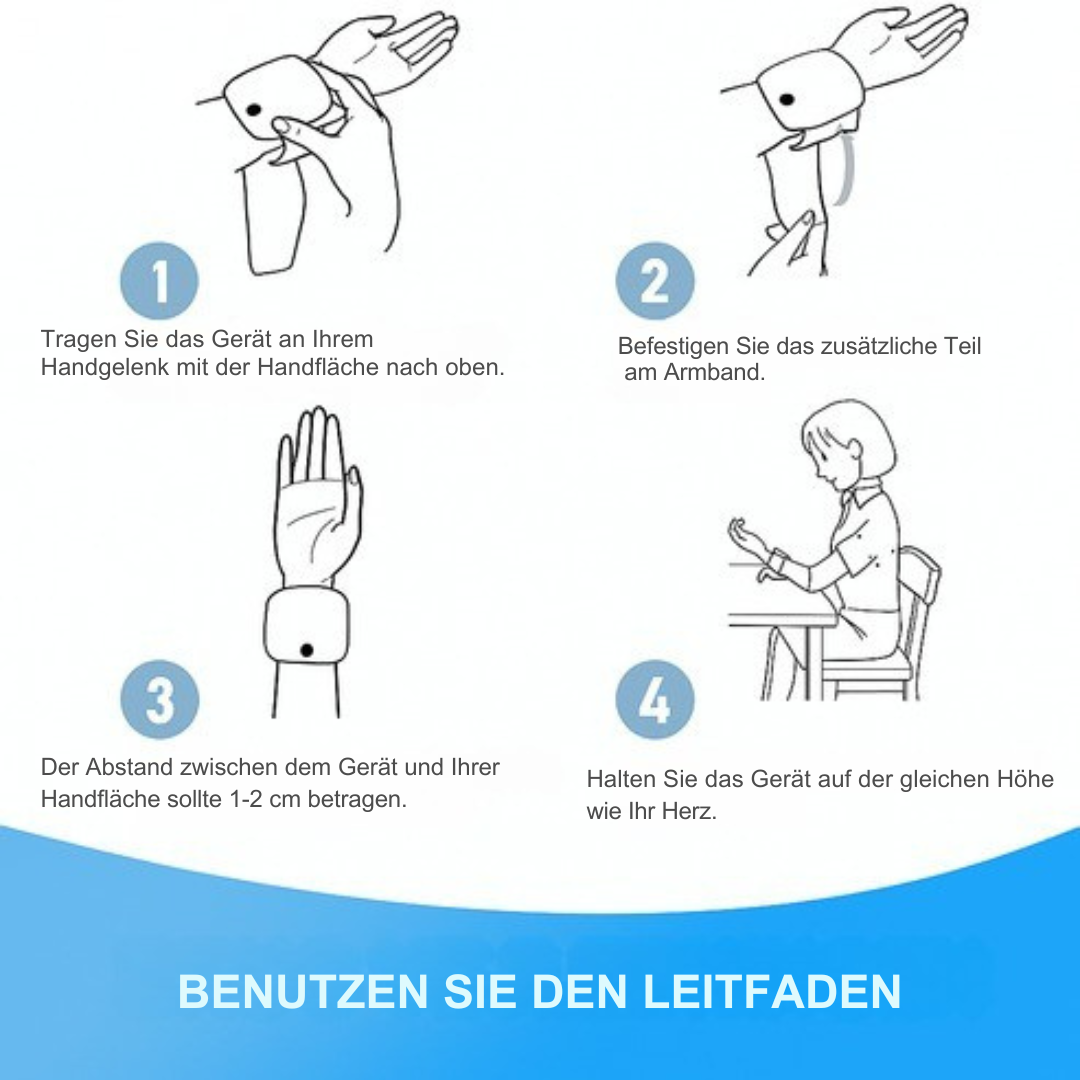 1

Tragen Sie das Gerät an Ihrem Handgelenk mit der Handfläche nach oben.

2

Befestigen Sie das zusätzliche Teil am Armband.

3

Der Abstand zwischen dem Gerät und Ihrer Handfläche sollte 1-2 cm betragen.

4

Halten Sie das Gerät auf der gleichen Höhe wie Ihr Herz.

BENUTZEN SIE DEN LEITFADEN