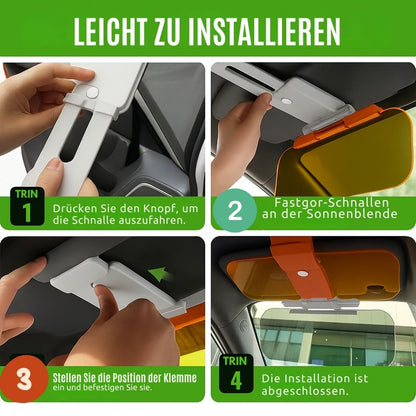 LEICHT ZU INSTALLIEREN

TRIN
1
Drücken Sie den Knopf, um die Schnalle auszufahren.

2
Fastgor-Schnallen an der Sonnenblende

3
Stellen Sie die Position der Klemme ein und befestigen Sie sie.

TRIN
4
Die Installation ist abgeschlossen.