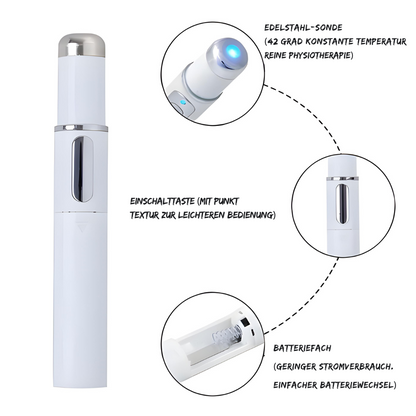 EDELSTAHL-SONDE
(42 GRAD KONSTANTE TEMPERATUR
REINE PHYSIOTHERAPIE)

EINSCHALTTASTE (MIT PUNKT
TEXTUR ZUR LEICHTEREN BEDIENUNG)

BATTERIEFACH

(GERINGER STROMVERBRAUCH.

EINFACHER BATTERIEWECHSEL)