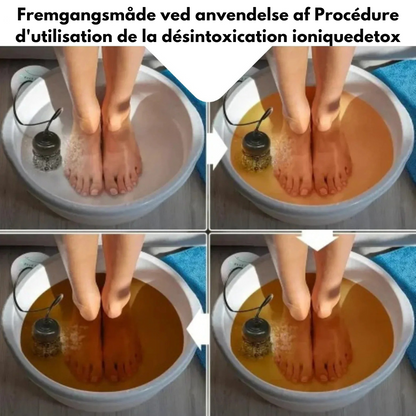 Fremgangsmåde ved anvendelse af Procédure d'utilisation de la désintoxication ioniquedetox