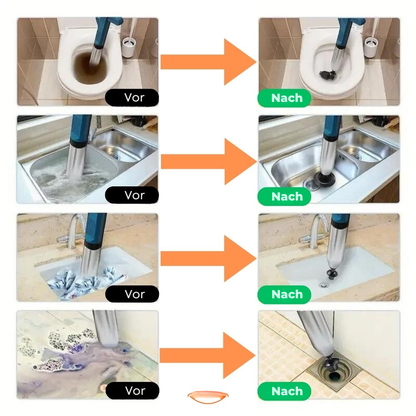 Vor

Nach

Vor

Nach

Vor

Nach

Vor

Nach