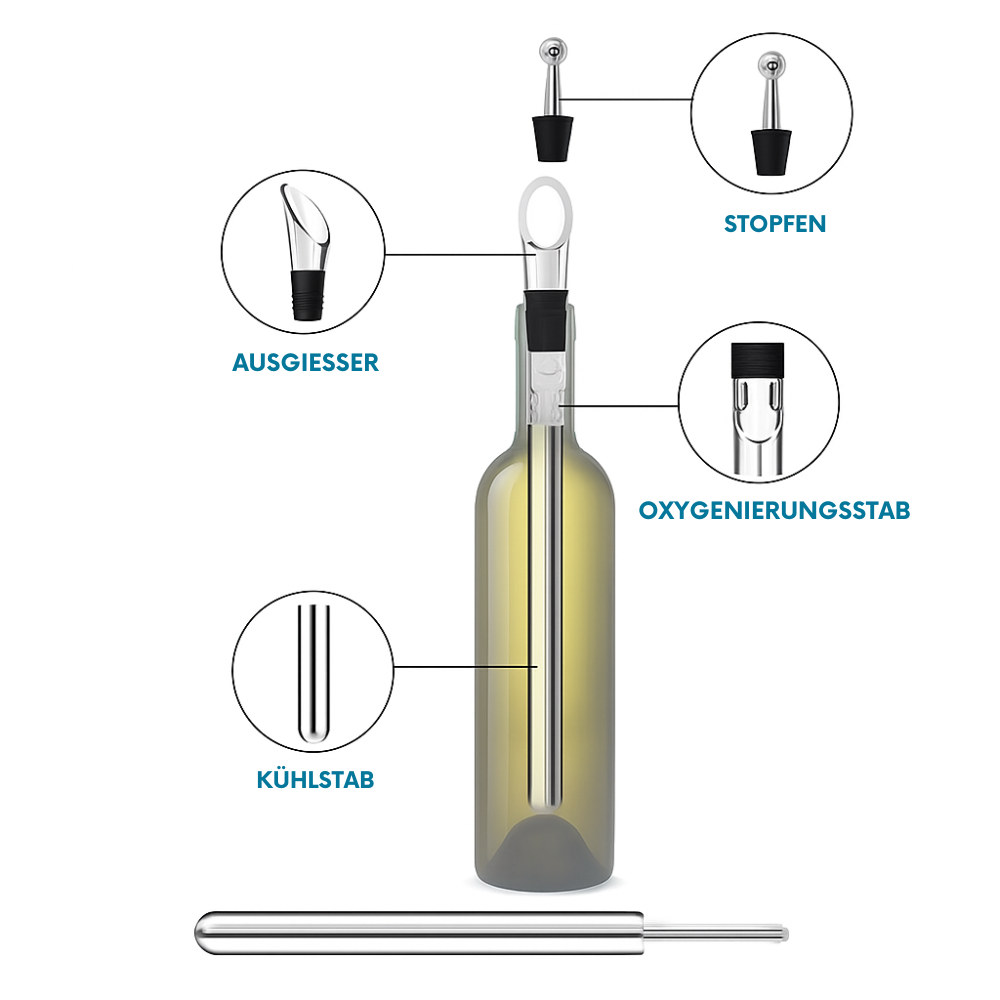 STOPFEN

AUSGIESSER

OXYGENIERUNGSSTAB

KÜHLSTAB